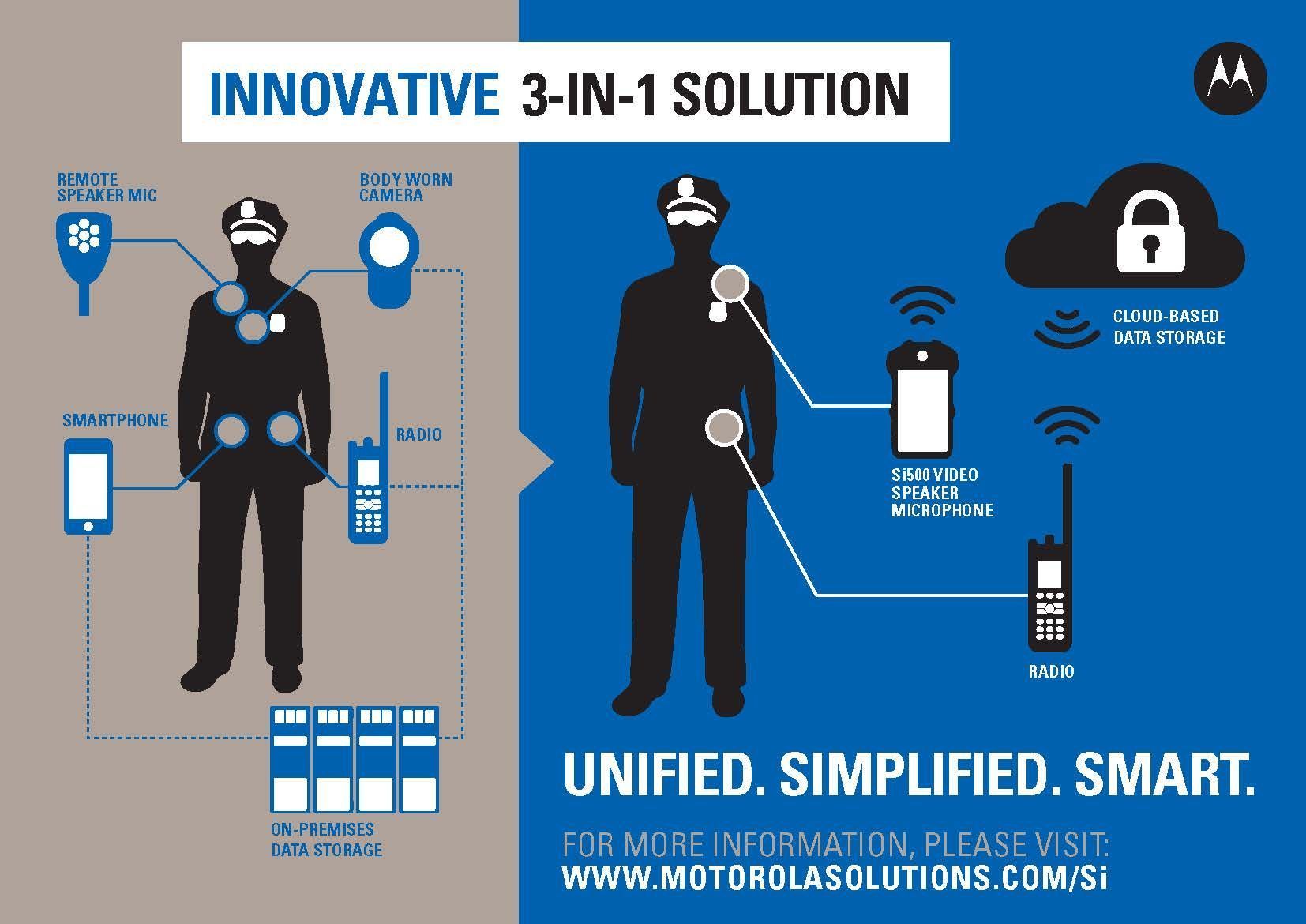 INNOVATIVE 3-IN-1 SOLUTION

REMOTE SPEAKER MIC

BODY WORN CAMERA

SMARTPHONE

RADIO

ON-PREMISES DATA STORAGE

CLOUD-BASED DATA STORAGE

Si500 VIDEO SPEAKER MICROPHONE

RADIO

UNIFIED. SIMPLIFIED. SMART.

FOR MORE INFORMATION, PLEASE VISIT:
WWW.MOTOROLASOLUTIONS.COM/Si