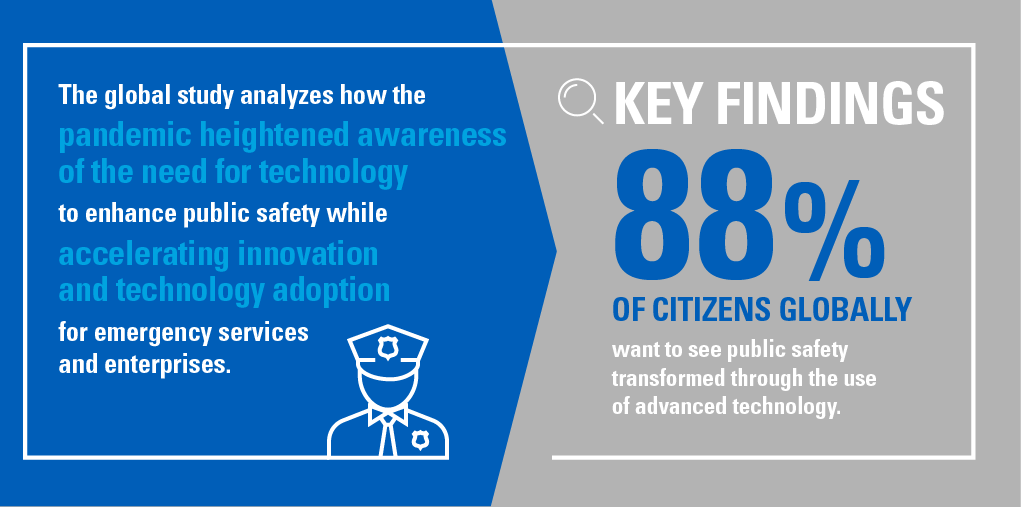 The global study analyzes how the pandemic heightened awareness of the need for technology to enhance public safety while accelerating innovation and technology adoption for emergency services and enterprises.

KEY FINDINGS

88%

OF CITIZENS GLOBALLY

want to see public safety transformed through the use of advanced technology.