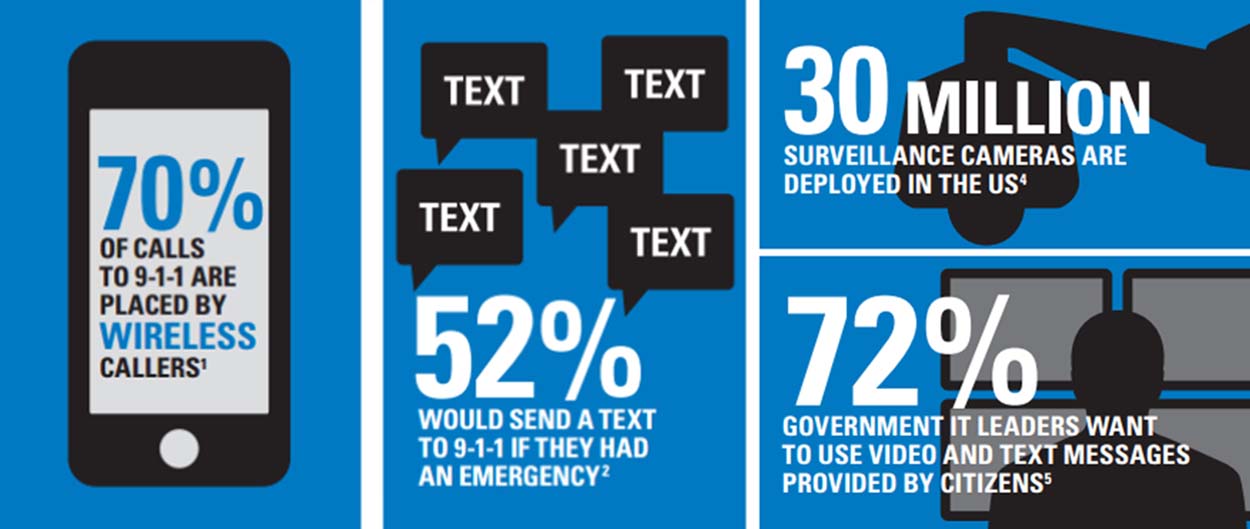 70%
OF CALLS TO 9-1-1 ARE PLACED BY WIRELESS CALLERS$^1$

TEXT
TEXT
TEXT
TEXT
TEXT

52%
WOULD SEND A TEXT TO 9-1-1 IF THEY HAD AN EMERGENCY$^2$

30 MILLION
SURVEILLANCE CAMERAS ARE DEPLOYED IN THE US$^4$

72%
GOVERNMENT IT LEADERS WANT TO USE VIDEO AND TEXT MESSAGES PROVIDED BY CITIZENS$^5$