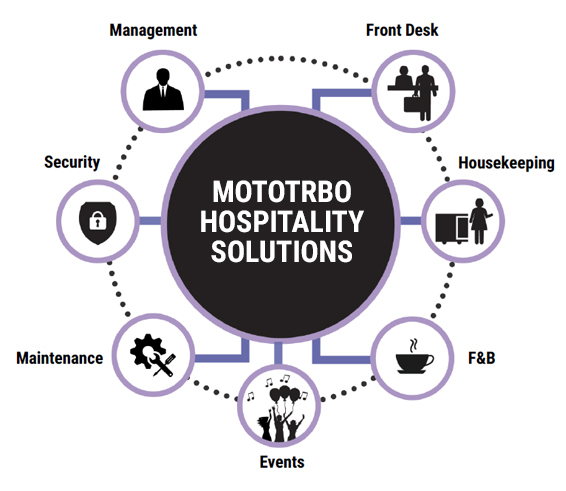 Management

Front Desk

Security

Housekeeping

MOTOTRBO HOSPITALITY SOLUTIONS

Maintenance

F&B

Events