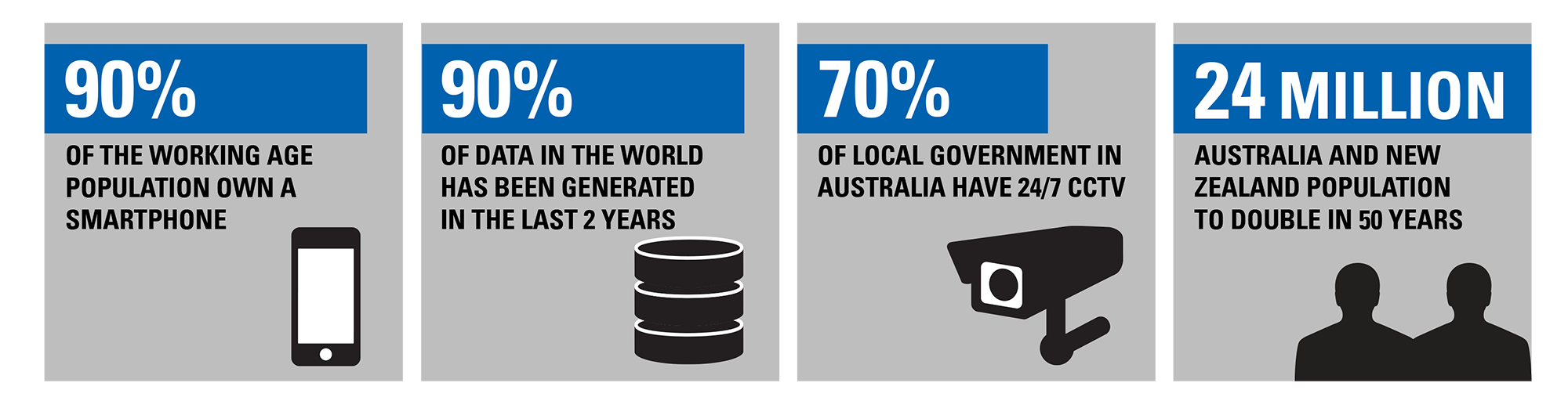 90%

OF THE WORKING AGE POPULATION OWN A SMARTPHONE

90%

OF DATA IN THE WORLD HAS BEEN GENERATED IN THE LAST 2 YEARS

70%

OF LOCAL GOVERNMENT IN AUSTRALIA HAVE 24/7 CCTV

24 MILLION

AUSTRALIA AND NEW ZEALAND POPULATION TO DOUBLE IN 50 YEARS