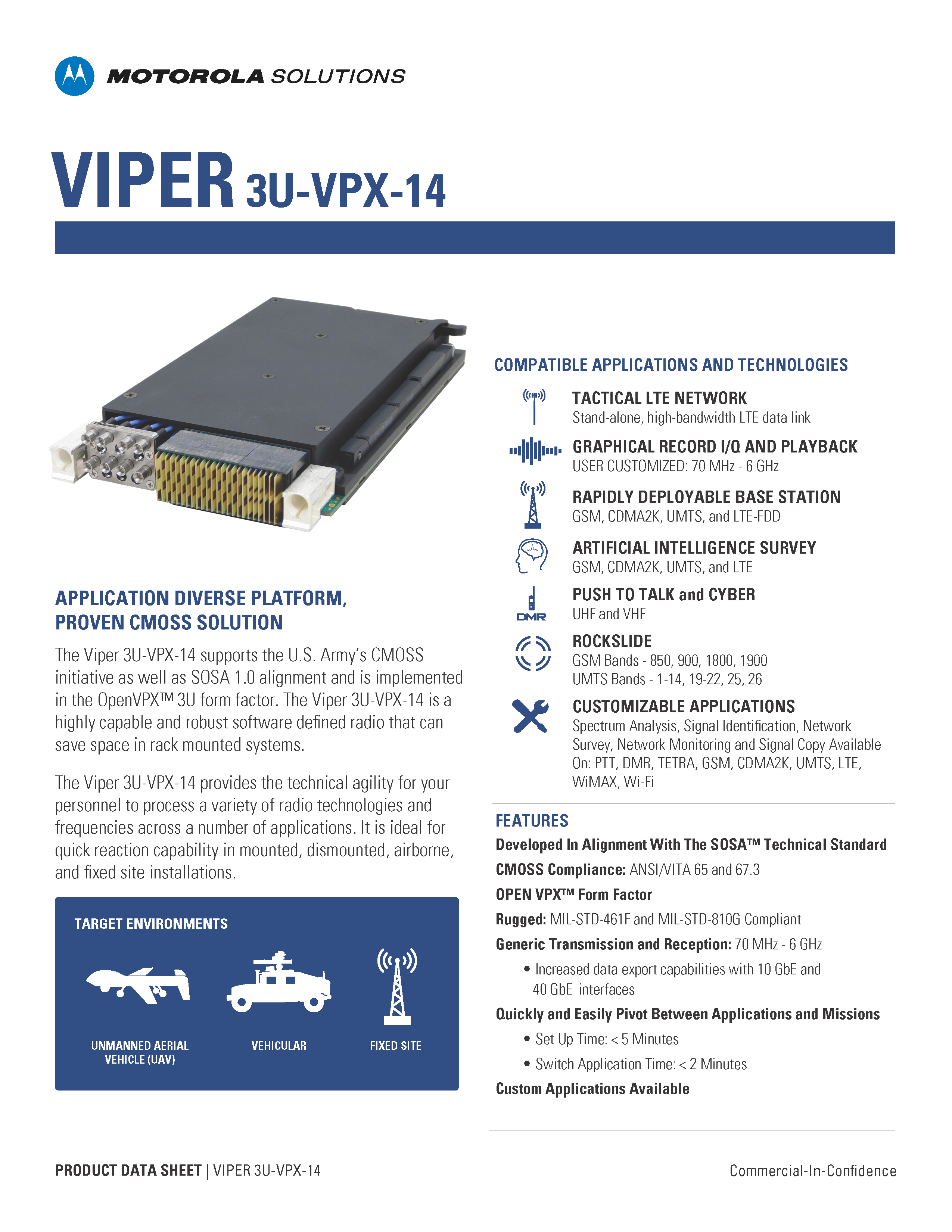 MOTOROLA SOLUTIONS

VIPER 3U-VPX-14

APPLICATION DIVERSE PLATFORM, PROVEN CMOSS SOLUTION

The Viper 3U-VPX-14 supports the U.S. Army's CMOSS initiative as well as SOSA 1.0 alignment and is implemented in the OpenVPX™ 3U form factor. The Viper 3U-VPX-14 is a highly capable and robust software defined radio that can save space in rack mounted systems.

The Viper 3U-VPX-14 provides the technical agility for your personnel to process a variety of radio technologies and frequencies across a number of applications. It is ideal for quick reaction capability in mounted, dismounted, airborne, and fixed site installations.

TARGET ENVIRONMENTS

UNMANNED AERIAL VEHICLE (UAV)

VEHICULAR

FIXED SITE

COMPATIBLE APPLICATIONS AND TECHNOLOGIES

TACTICAL LTE NETWORK
Stand-alone, high-bandwidth LTE data link

GRAPHICAL RECORD I/Q AND PLAYBACK
USER CUSTOMIZED: 70 MHz - 6 GHz

RAPIDLY DEPLOYABLE BASE STATION
GSM, CDMA2K, UMTS, and LTE-FDD

ARTIFICIAL INTELLIGENCE SURVEY
GSM, CDMA2K, UMTS, and LTE

DMR

PUSH TO TALK and CYBER
UHF and VHF

ROCKSLIDE
GSM Bands - 850, 900, 1800, 1900
UMTS Bands - 1-14, 19-22, 25, 26

CUSTOMIZABLE APPLICATIONS
Spectrum Analysis, Signal Identification, Network Survey, Network Monitoring and Signal Copy Available On: PTT, DMR, TETRA, GSM, CDMA2K, UMTS, LTE, WiMAX, Wi-Fi

FEATURES

Developed In Alignment With The SOSA™ Technical Standard

CMOSS Compliance: ANSI/VITA 65 and 67.3

OPEN VPX™ Form Factor

Rugged: MIL-STD-461F and MIL-STD-810G Compliant

Generic Transmission and Reception: 70 MHz - 6 GHz

• Increased data export capabilities with 10 GbE and 40 GbE interfaces

Quickly and Easily Pivot Between Applications and Missions

• Set Up Time: < 5 Minutes

• Switch Application Time: < 2 Minutes

Custom Applications Available

PRODUCT DATA SHEET | VIPER 3U-VPX-14

Commercial-In-Confidence